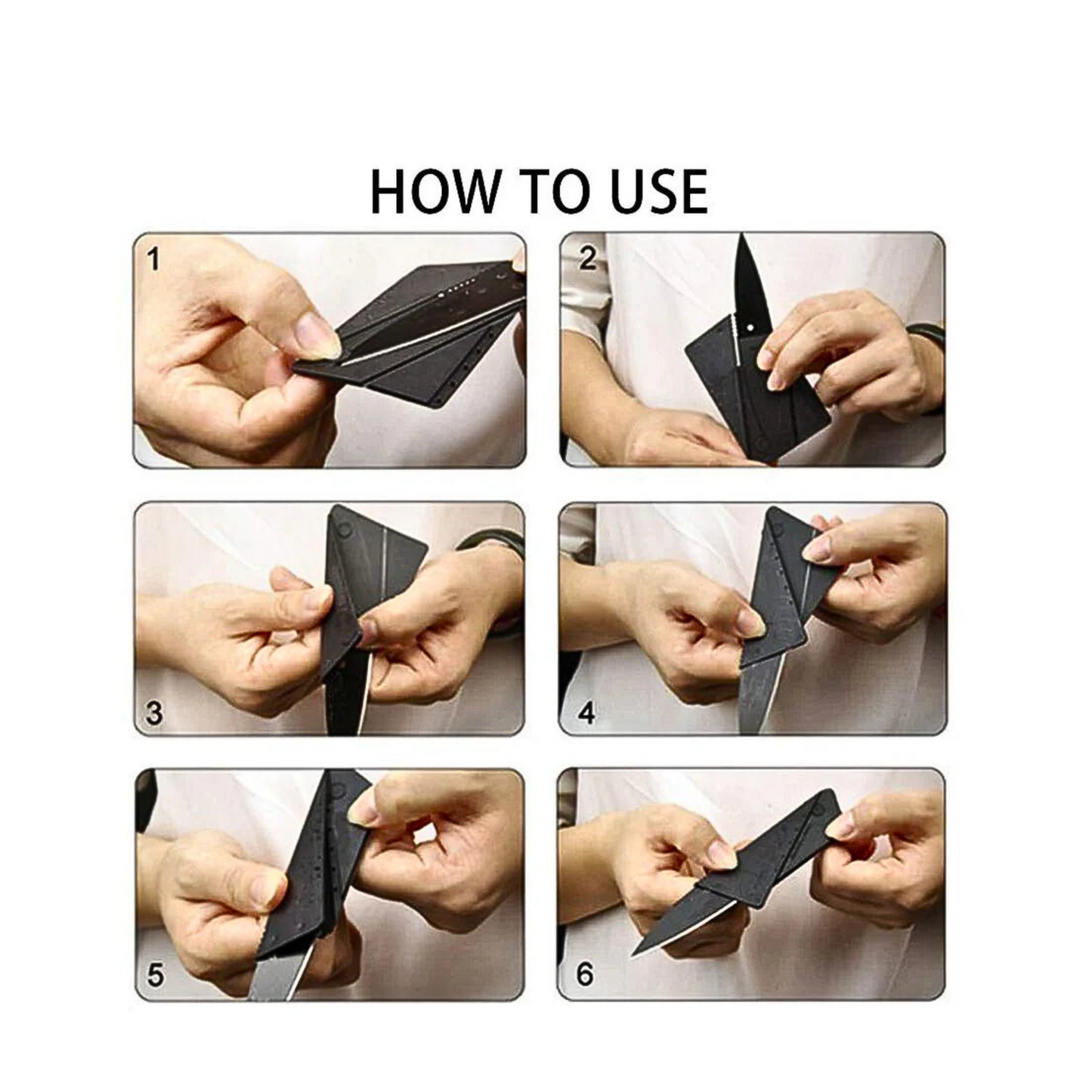 HOW TO USE

1

2

3

4

5

6