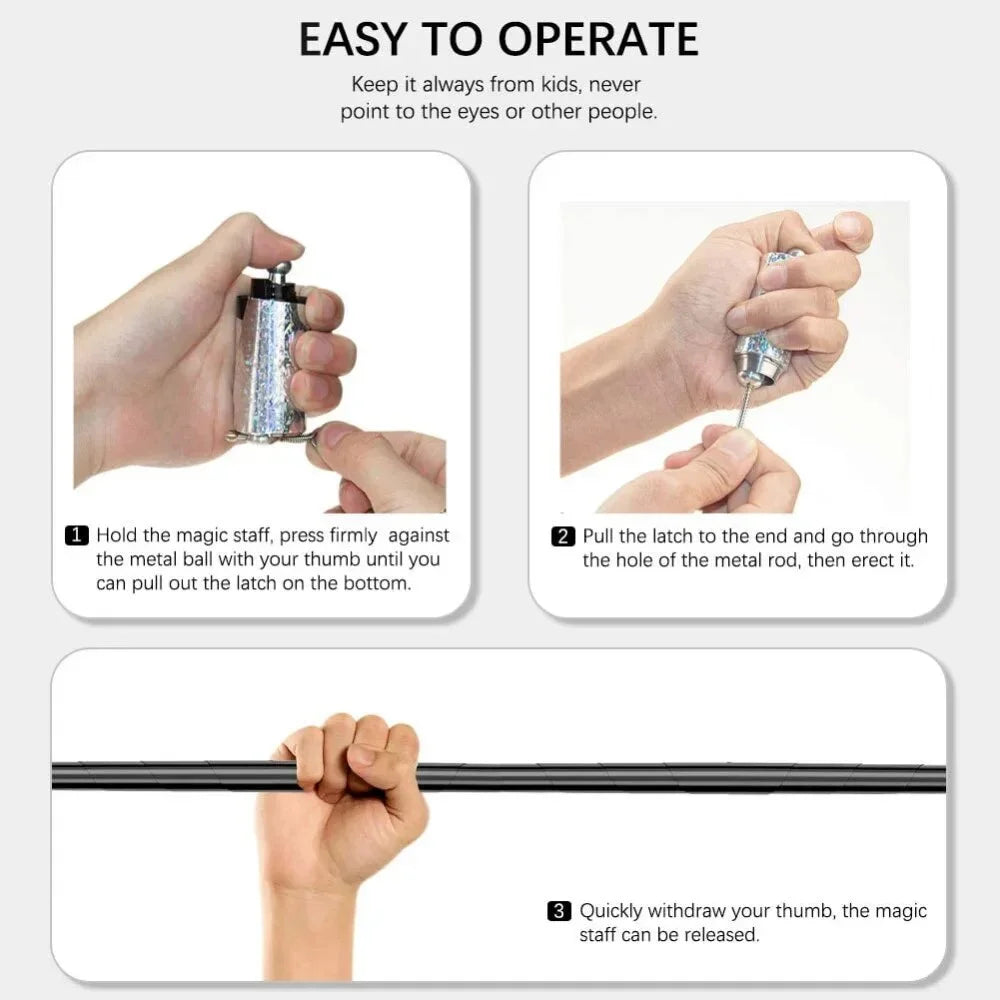 EASY TO OPERATE

Keep it always from kids, never point to the eyes or other people.

1 Hold the magic staff, press firmly against the metal ball with your thumb until you can pull out the latch on the bottom.

2 Pull the latch to the end and go through the hole of the metal rod, then erect it.

3 Quickly withdraw your thumb, the magic staff can be released.